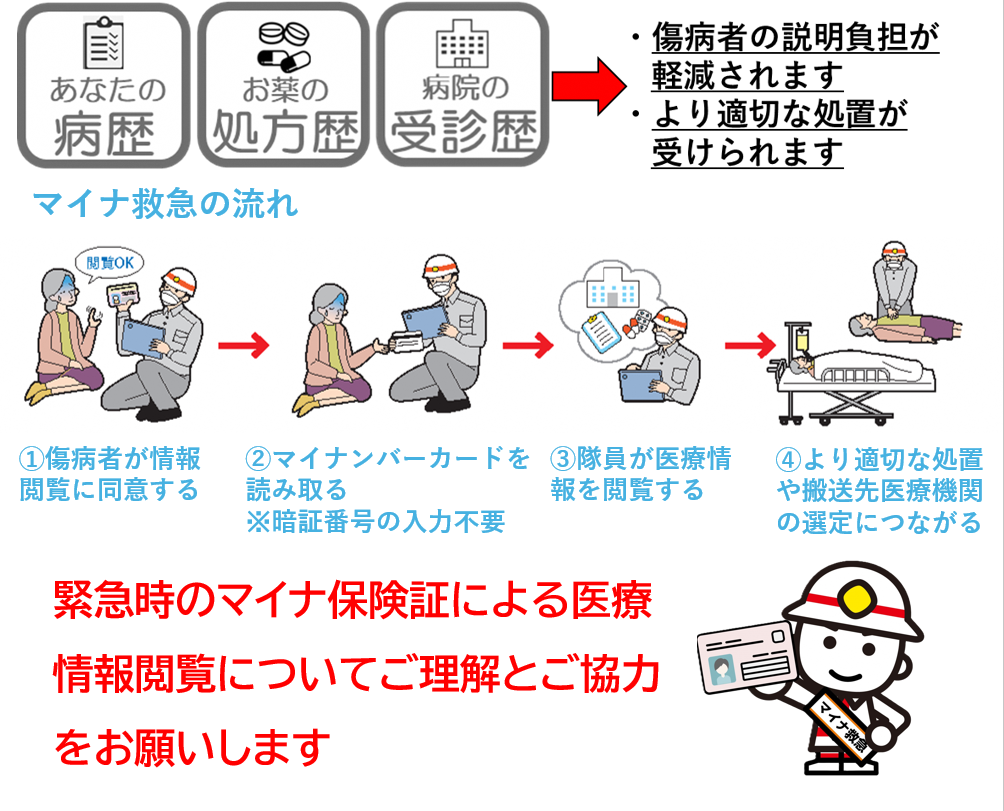 あなたの
病歴

お薬の
処方歴

病院の
受診歴

・傷病者の説明負担が軽減されます
・より適切な処置が受けられます

マイナ救急の流れ

閲覧OK

①傷病者が情報閲覧に同意する

②マイナンバーカードを読み取る
※暗証番号の入力不要

③隊員が医療情報を閲覧する

④より適切な処置や搬送先医療機関の選定につながる

緊急時のマイナ保険証による医療情報閲覧についてご理解とご協力をお願いします

マイナ救急